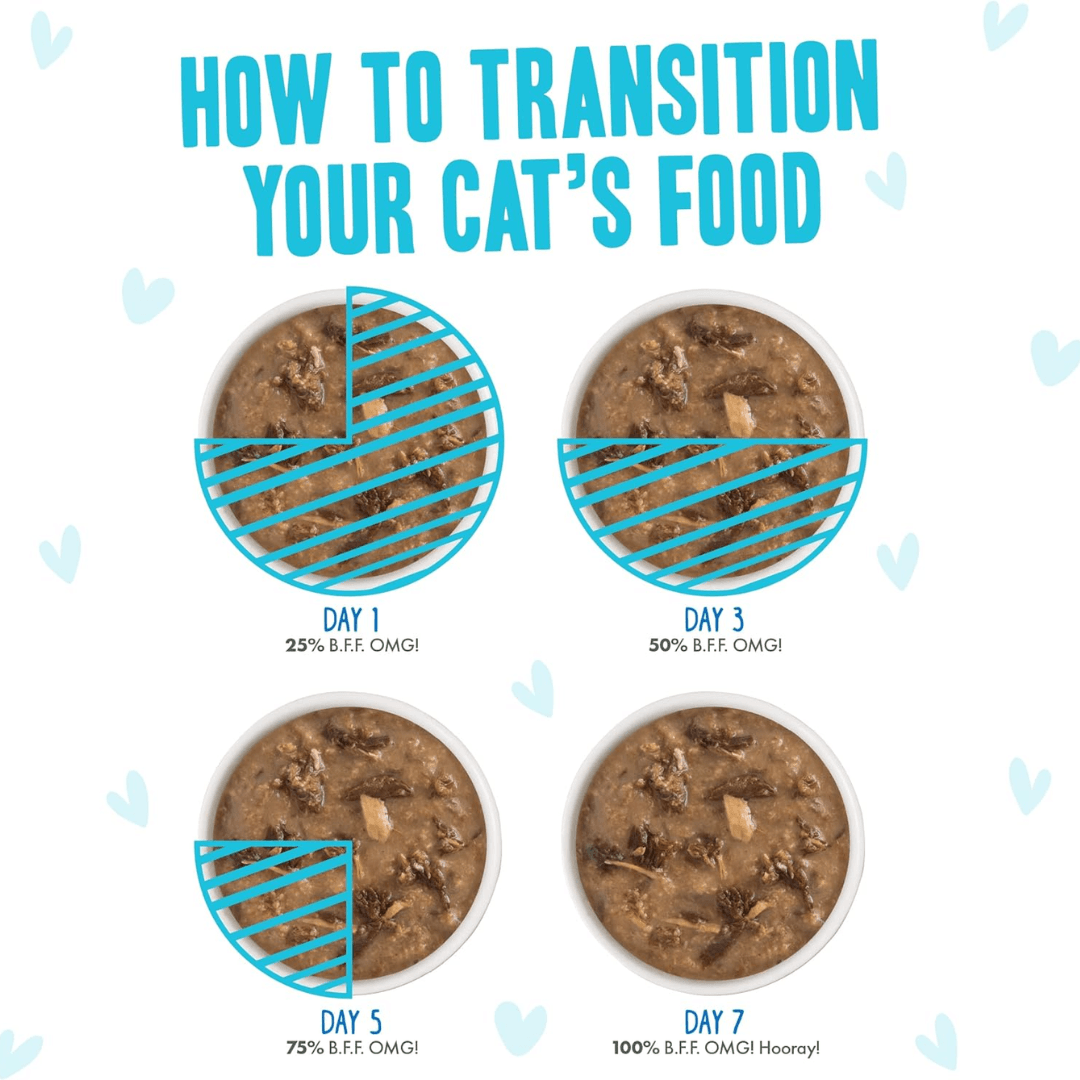 HOW TO TRANSITION YOUR CAT'S FOOD

DAY 1
25% B.F.F. OMG!

DAY 3
50% B.F.F. OMG!

DAY 5
75% B.F.F. OMG!

DAY 7
100% B.F.F. OMG! Hooray!