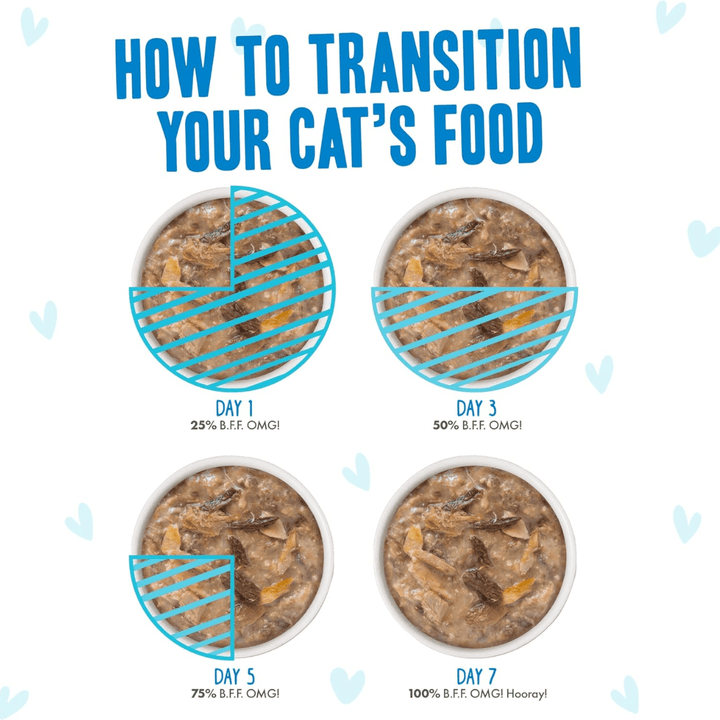 HOW TO TRANSITION YOUR CAT'S FOOD

DAY 1
25% B.F.F. OMG!

DAY 3
50% B.F.F. OMG!

DAY 5
75% B.F.F. OMG!

DAY 7
100% B.F.F. OMG! Hooray!