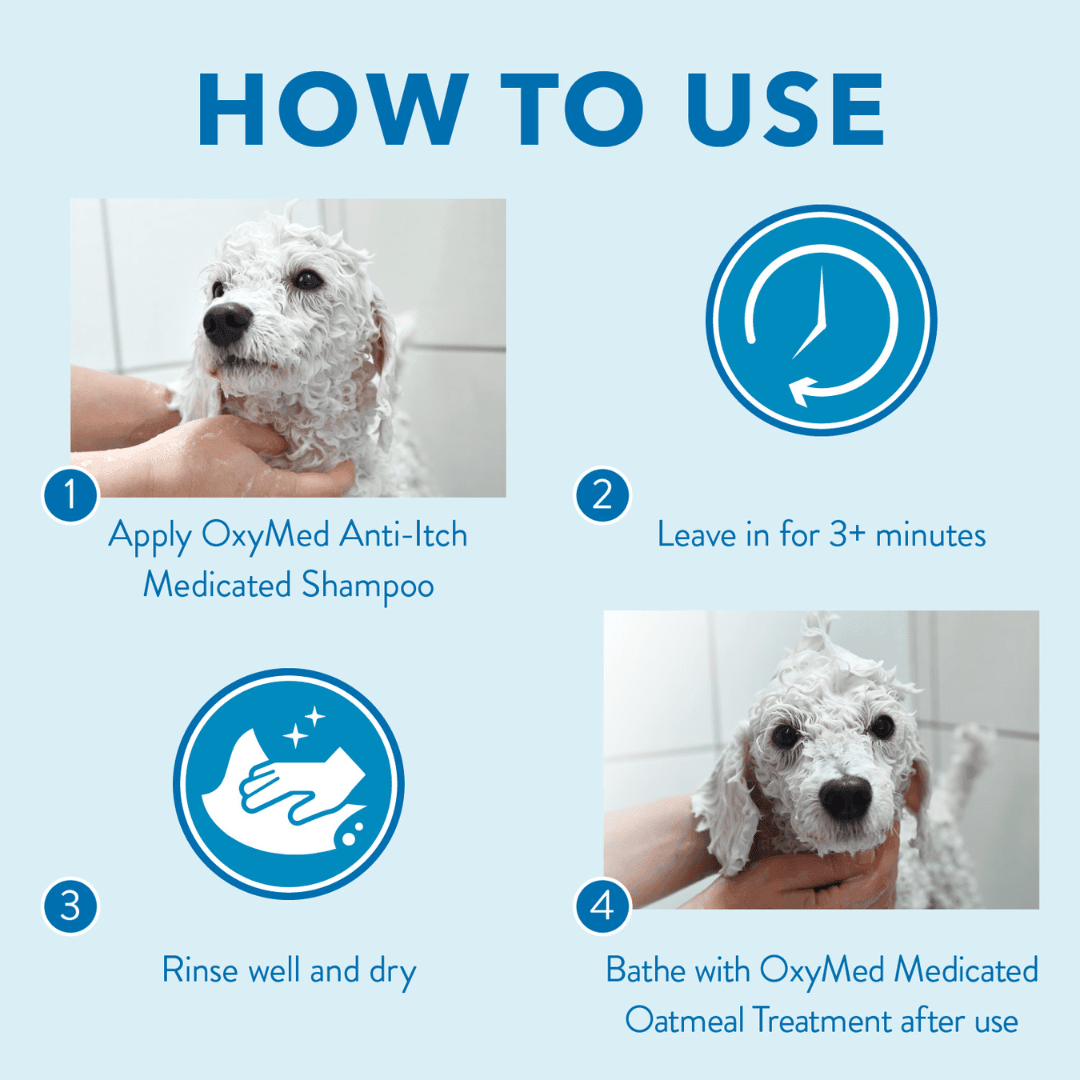 HOW TO USE

1
Apply OxyMed Anti-Itch Medicated Shampoo

2
Leave in for 3+ minutes

3
Rinse well and dry

4
Bathe with OxyMed Medicated Oatmeal Treatment after use