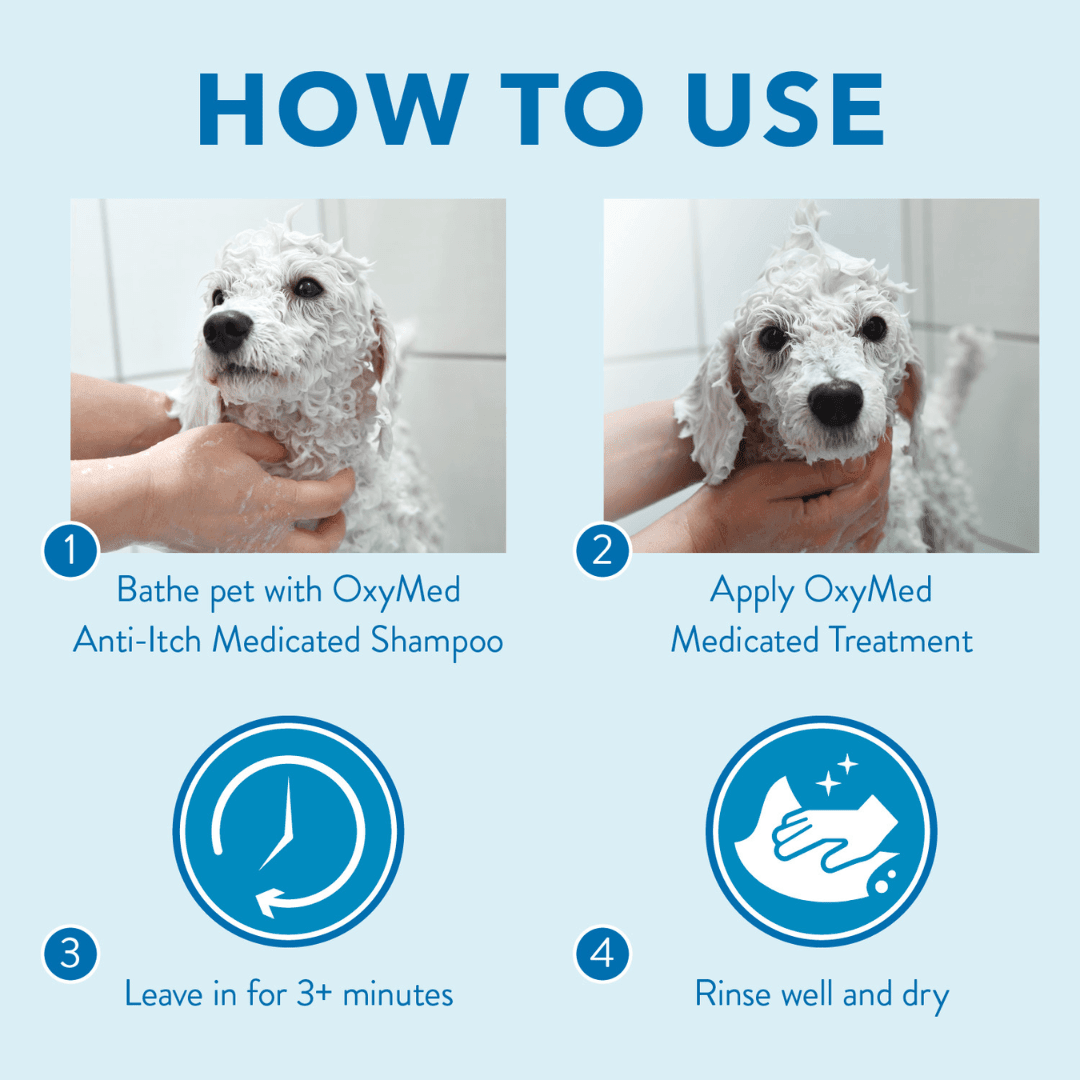 HOW TO USE

1
Bathe pet with OxyMed Anti-Itch Medicated Shampoo

2
Apply OxyMed Medicated Treatment

3
Leave in for 3+ minutes

4
Rinse well and dry