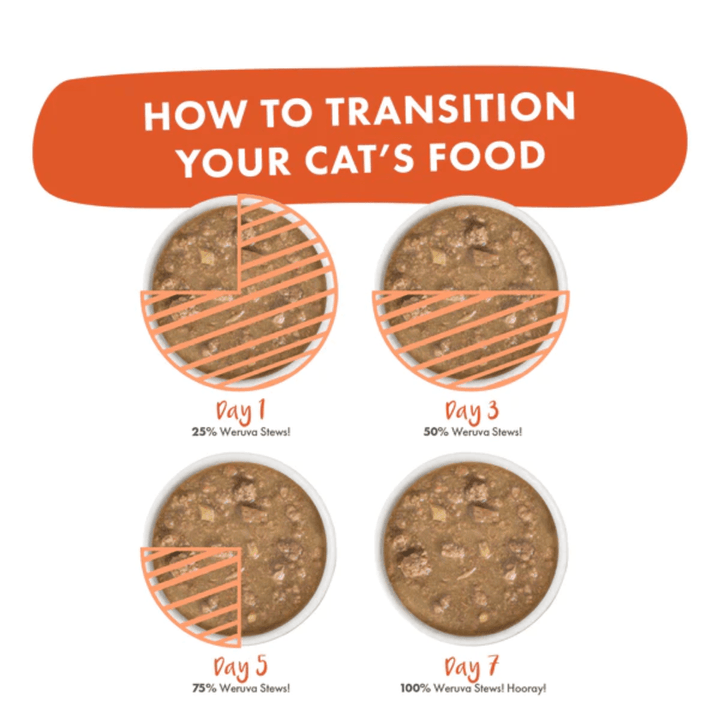 HOW TO TRANSITION YOUR CAT'S FOOD

Day 1
25% Weruva Stews!

Day 3
50% Weruva Stews!

Day 5
75% Weruva Stews!

Day 7
100% Weruva Stews! Hooray!